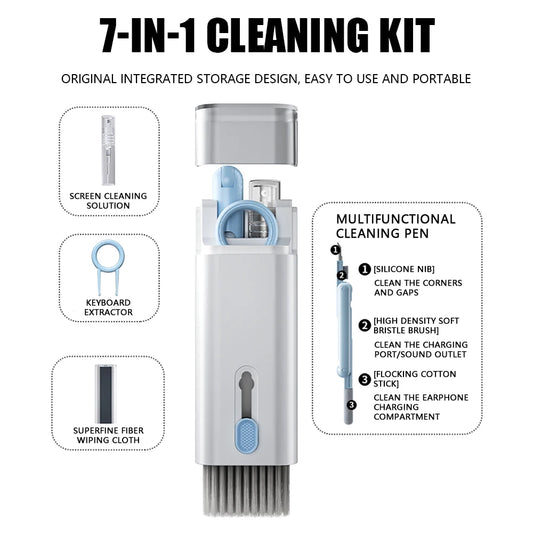 7-IN-1 CLEANING KIT

ORIGINAL INTEGRATED STORAGE DESIGN, EASY TO USE AND PORTABLE

SCREEN CLEANING SOLUTION

KEYBOARD EXTRACTOR

SUPERFINE FIBER WIPING CLOTH

MULTIFUNCTIONAL CLEANING PEN

1
2
3

1 [SILICONE NIB]
CLEAN THE CORNERS AND GAPS

2 [HIGH DENSITY SOFT BRISTLE BRUSH]
CLEAN THE CHARGING PORT/SOUND OUTLET

3 [FLOCKING COTTON STICK]
CLEAN THE EARPHONE CHARGING COMPARTMENT